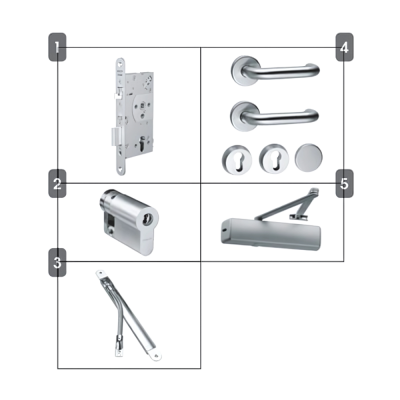 1
4
2
5
3